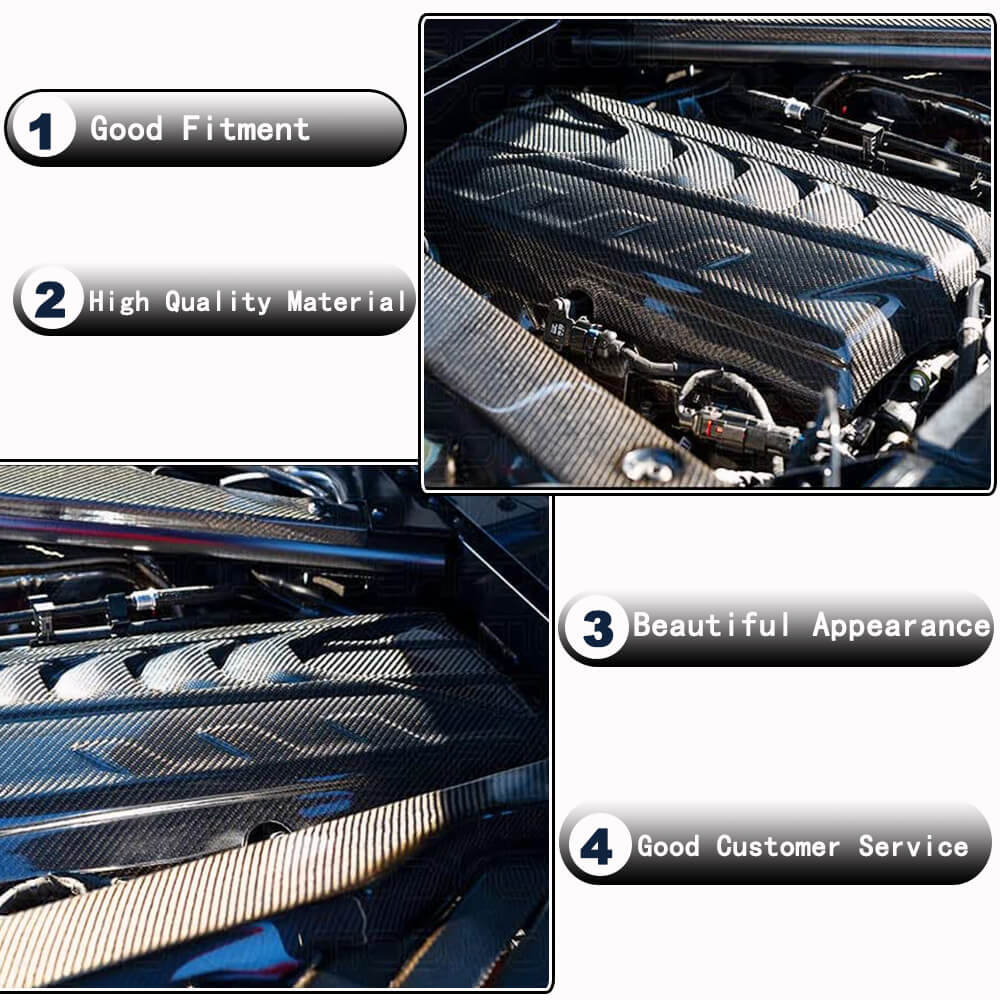 1 Good Fitment

2 High Quality Material

3 Beautiful Appearance

4 Good Customer Service