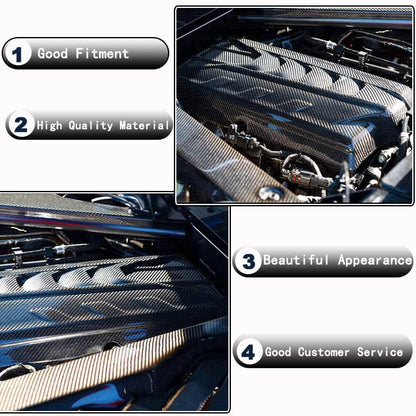 1 Good Fitment

2 High Quality Material

3 Beautiful Appearance

4 Good Customer Service