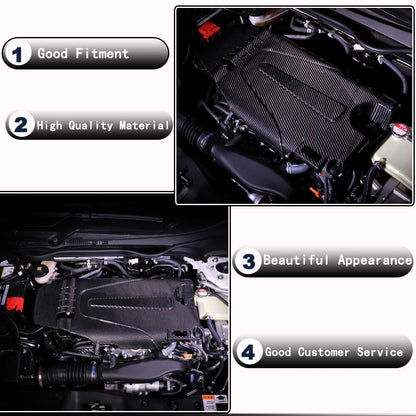 1 Good Fitment

2 High Quality Material

3 Beautiful Appearance

4 Good Customer Service