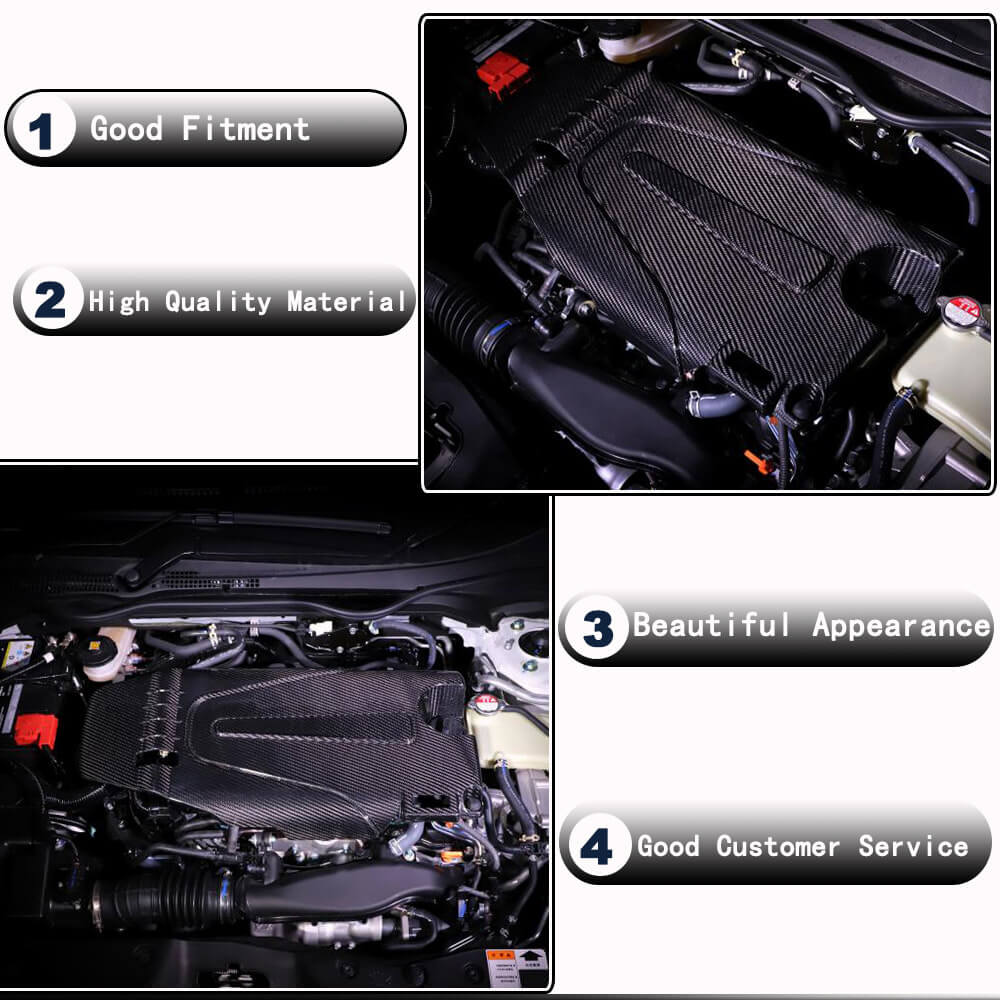 1 Good Fitment

2 High Quality Material

3 Beautiful Appearance

4 Good Customer Service