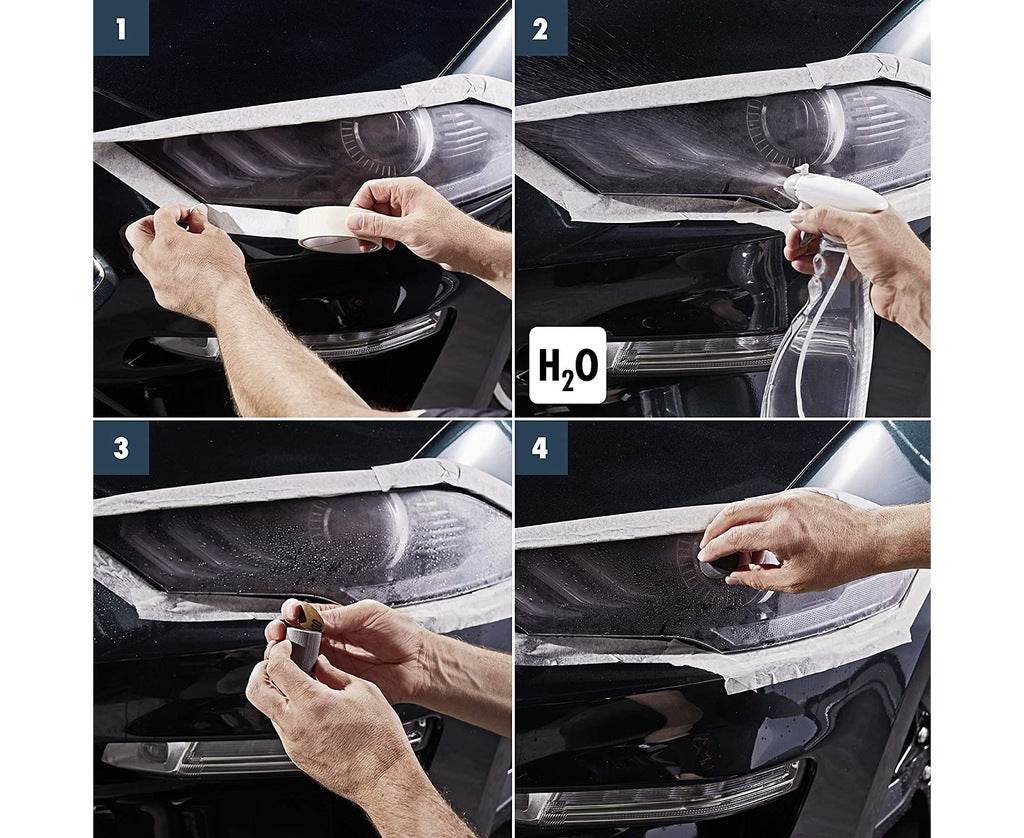 1

2

$H_2O$

3

4