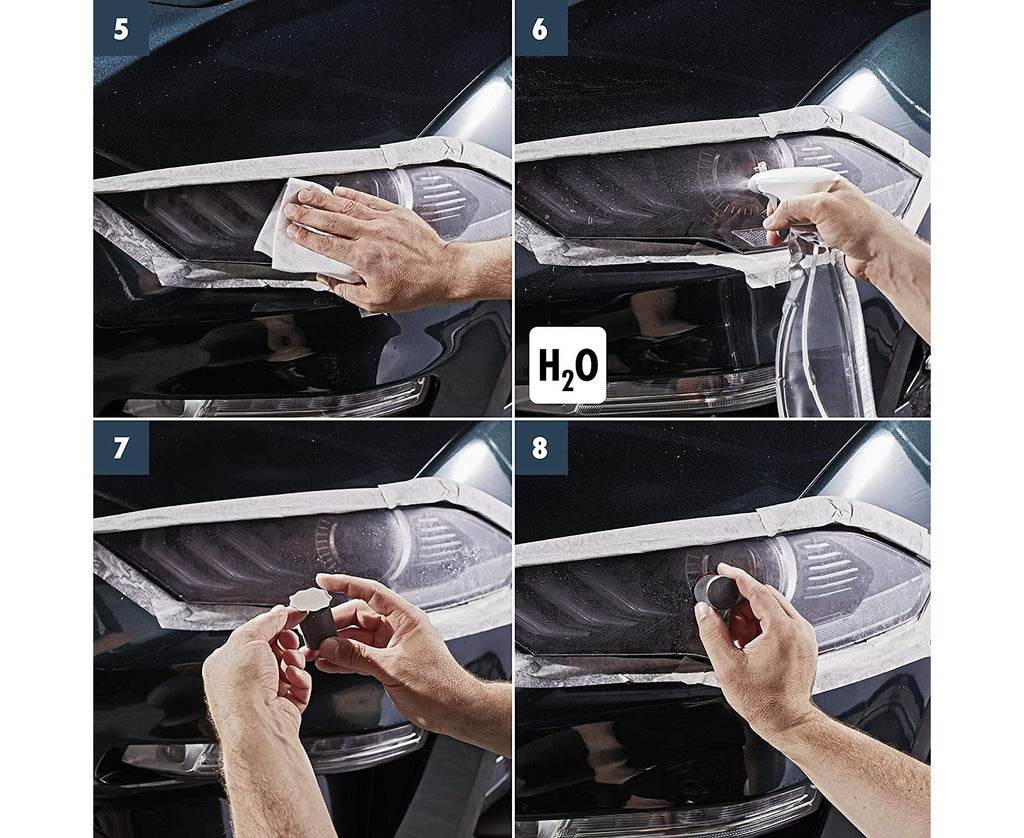 5

6

$H_2O$

7

8