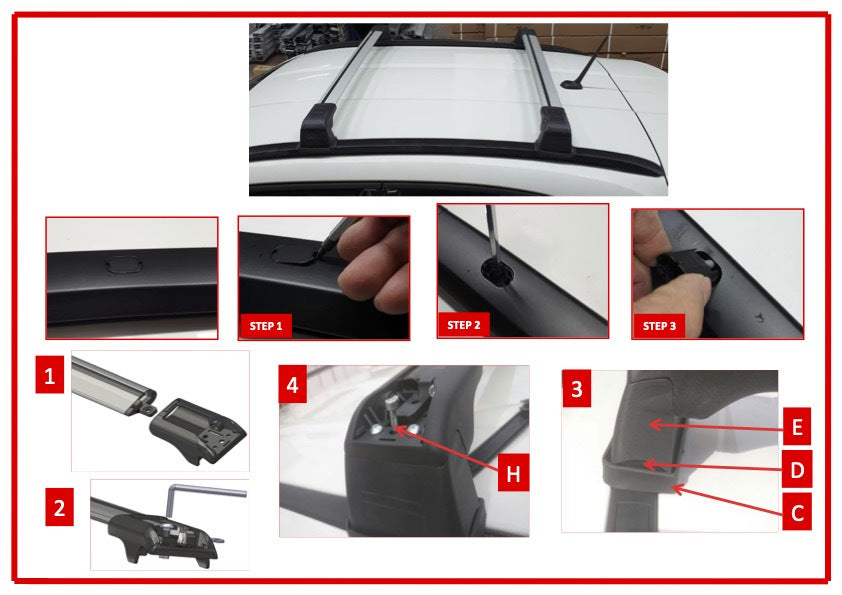 STEP 1

STEP 2

STEP 3

1

2

4

H

3

E

D

C