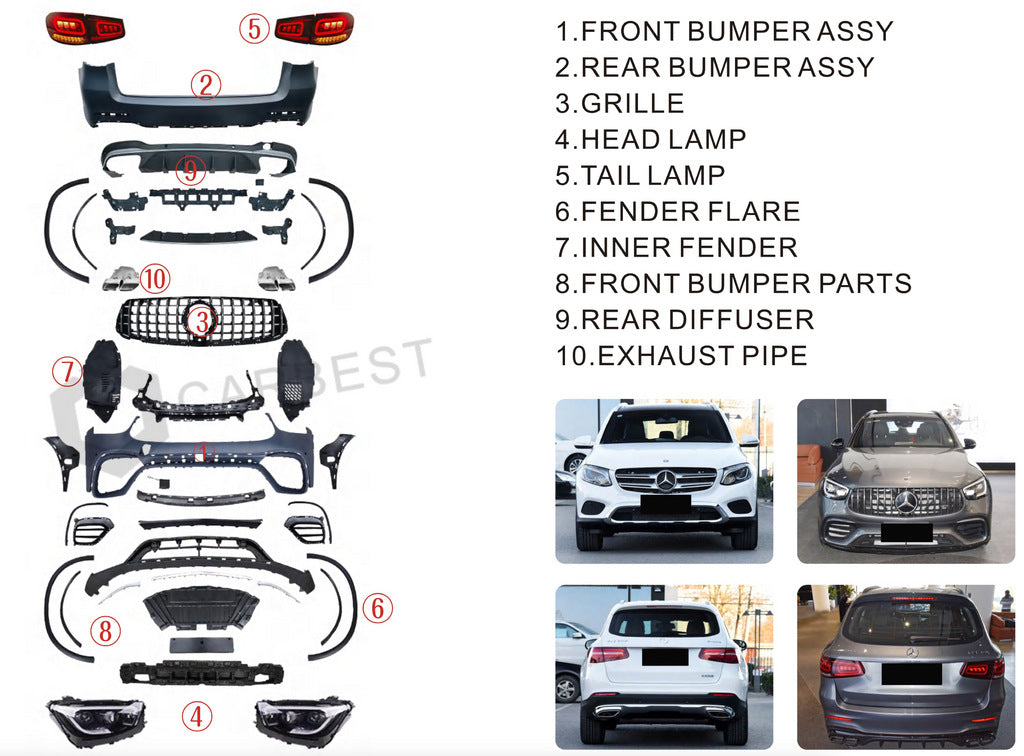 5
2
9
10
3
7
CARBEST
1
6
8
4

1.FRONT BUMPER ASSY
2.REAR BUMPER ASSY
3.GRILLE
4.HEAD LAMP
5.TAIL LAMP
6.FENDER FLARE
7.INNER FENDER
8.FRONT BUMPER PARTS
9.REAR DIFFUSER
10.EXHAUST PIPE