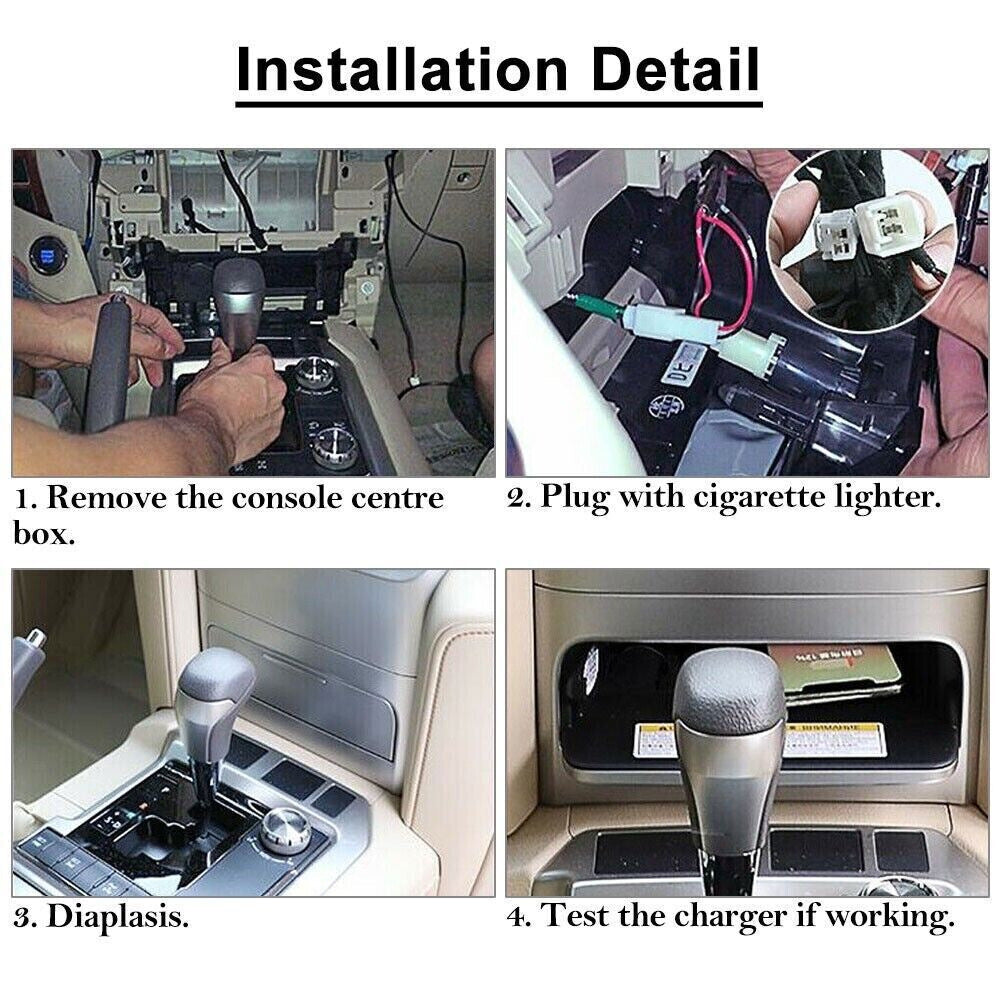 Installation Detail

1. Remove the console centre box.

2. Plug with cigarette lighter.

3. Diaplasis.

4. Test the charger if working.