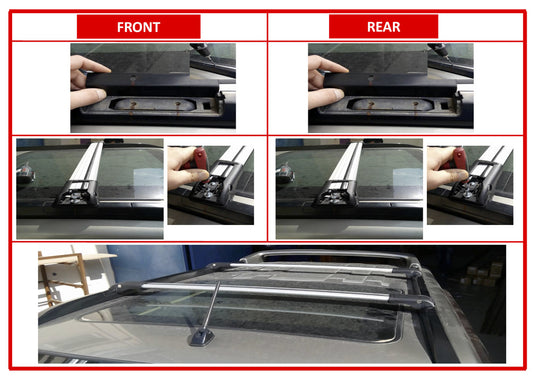 FRONT

REAR