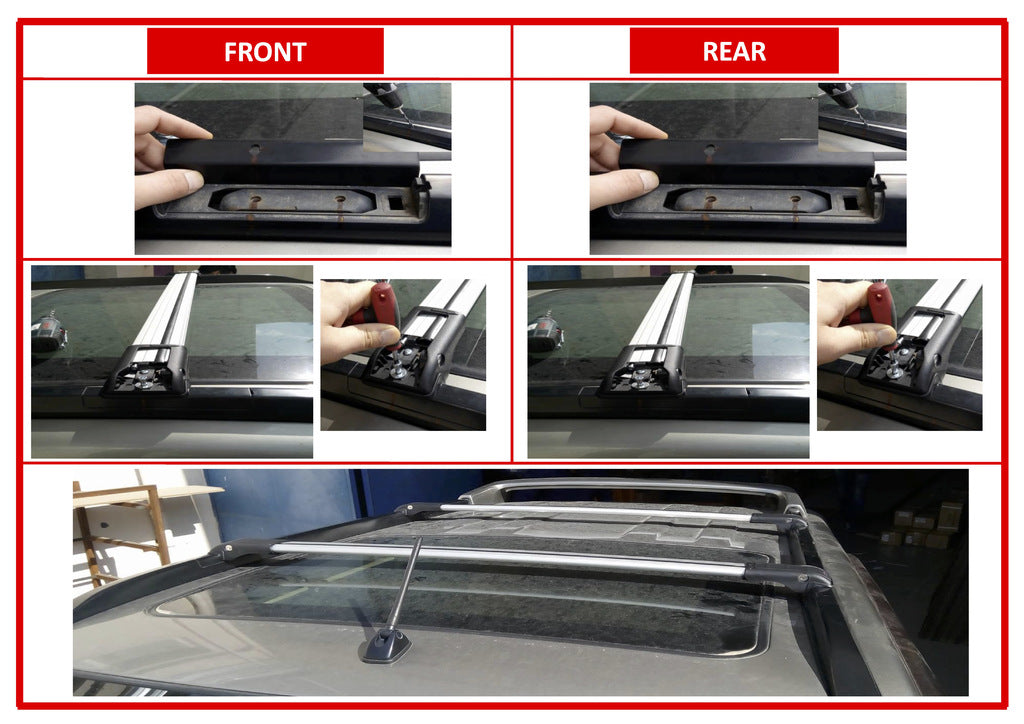 FRONT

REAR