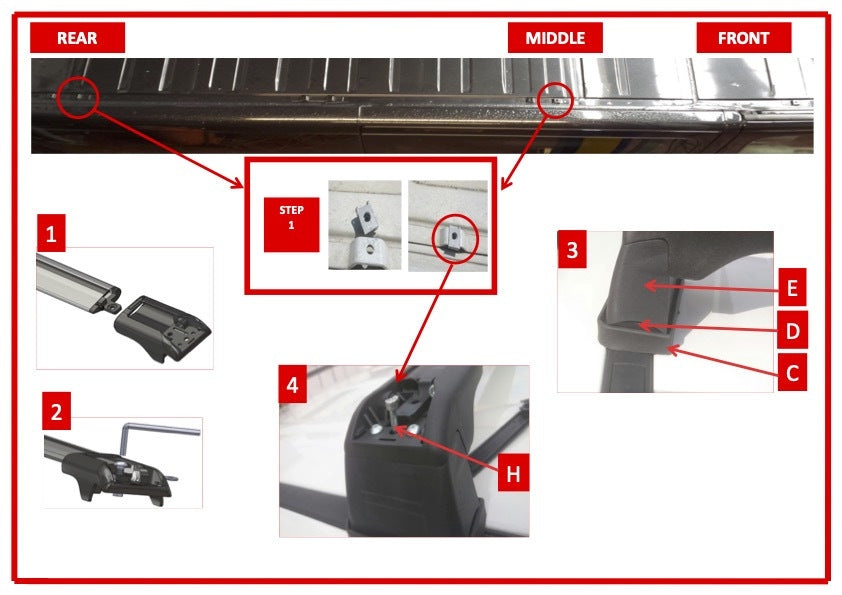 REAR

MIDDLE

FRONT

STEP 1

1

2

3

E

D

C

4

H