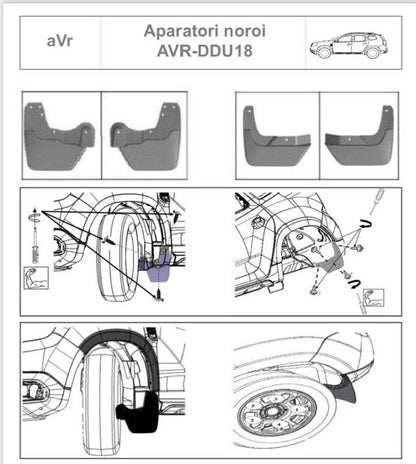 aVr

Aparatori noroi
AVR-DDU18